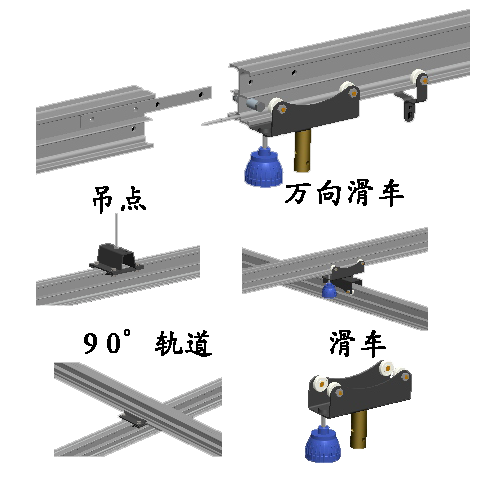 吊点

万向滑车

90° 轨道

滑车